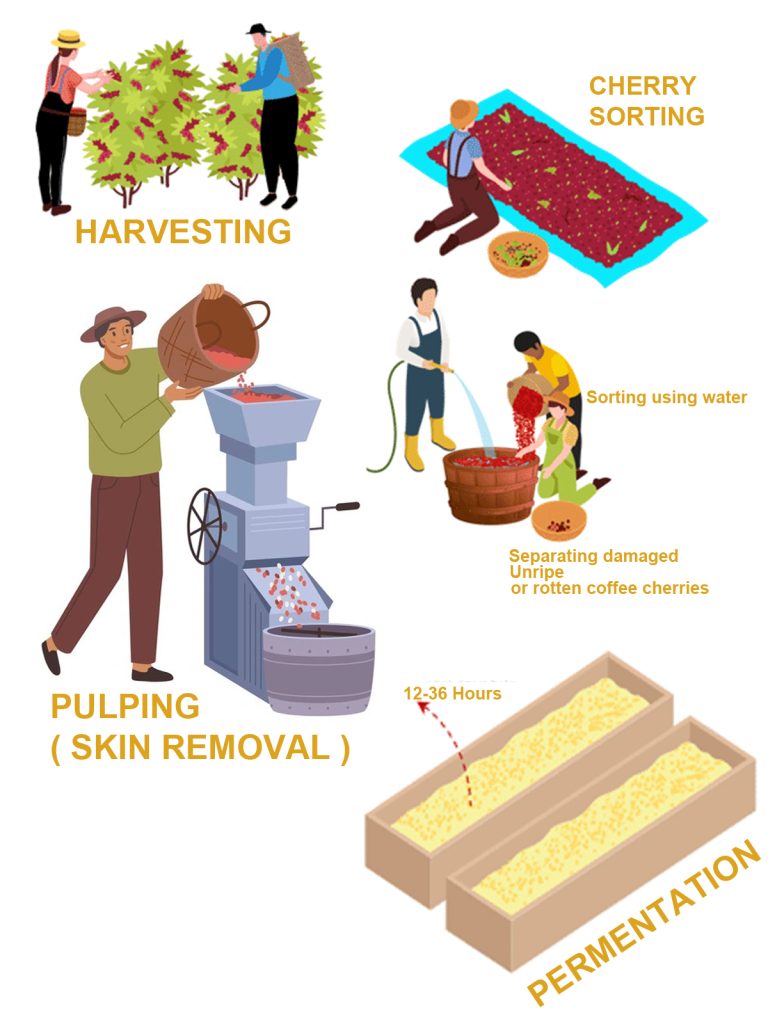 HARVESTING

CHERRY SORTING

Sorting using water

Separating damaged
Unripe
or rotten coffee cherries

PULPING
( SKIN REMOVAL )

12-36 Hours

PERMENTATION